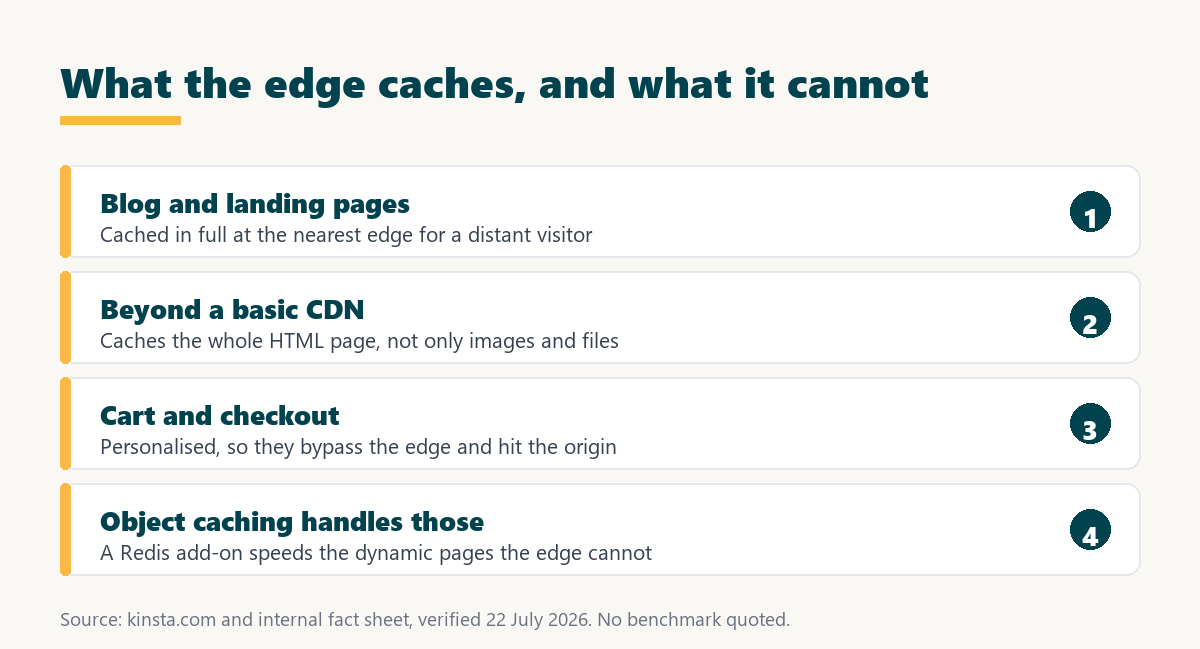 What the edge caches, and what it cannot

Blog and landing pages
Cached in full at the nearest edge for a distant visitor
1

Beyond a basic CDN
Caches the whole HTML page, not only images and files
2

Cart and checkout
Personalised, so they bypass the edge and hit the origin
3

Object caching handles those
A Redis add-on speeds the dynamic pages the edge cannot
4

Source: kinsta.com and internal fact sheet, verified 22 July 2026. No benchmark quoted.