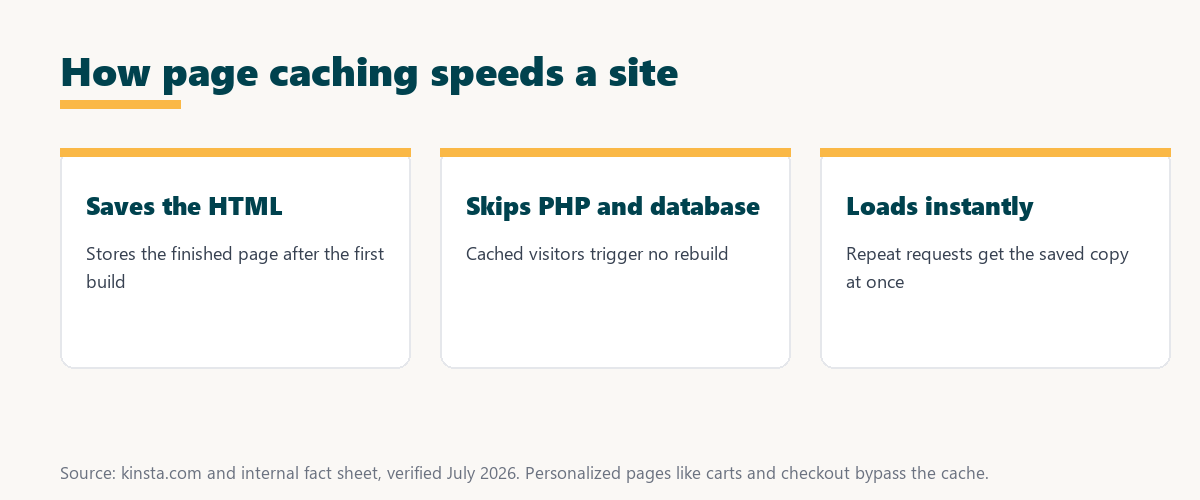 How page caching speeds a site

Saves the HTML

Stores the finished page after the first build

Skips PHP and database

Cached visitors trigger no rebuild

Loads instantly

Repeat requests get the saved copy at once

Source: kinsta.com and internal fact sheet, verified July 2026. Personalized pages like carts and checkout bypass the cache.